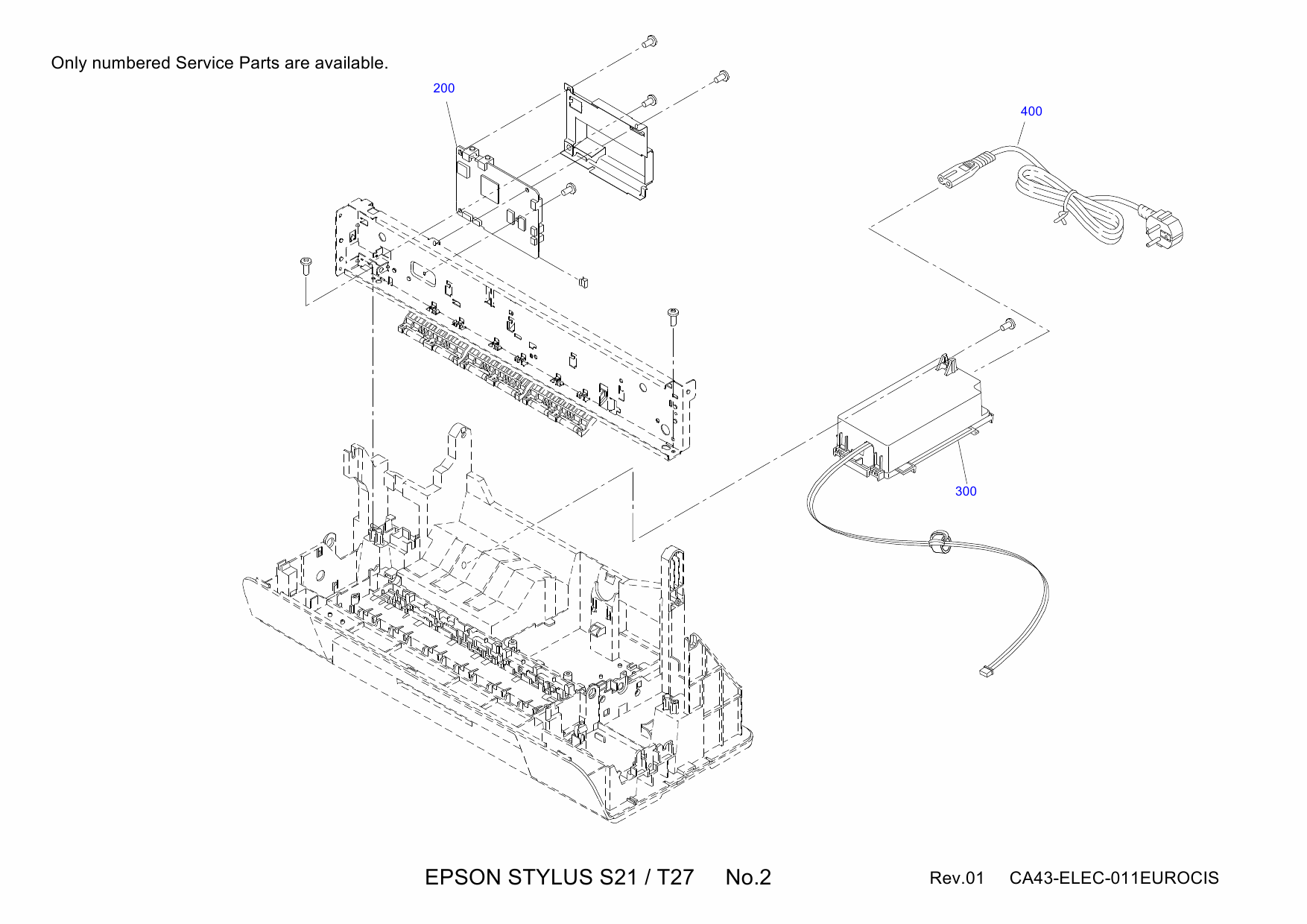 Only numbered Service Parts are available.

200

400

300

EPSON STYLUS S21 / T27 No.2

Rev.01 CA43-ELEC-011EUROCIS